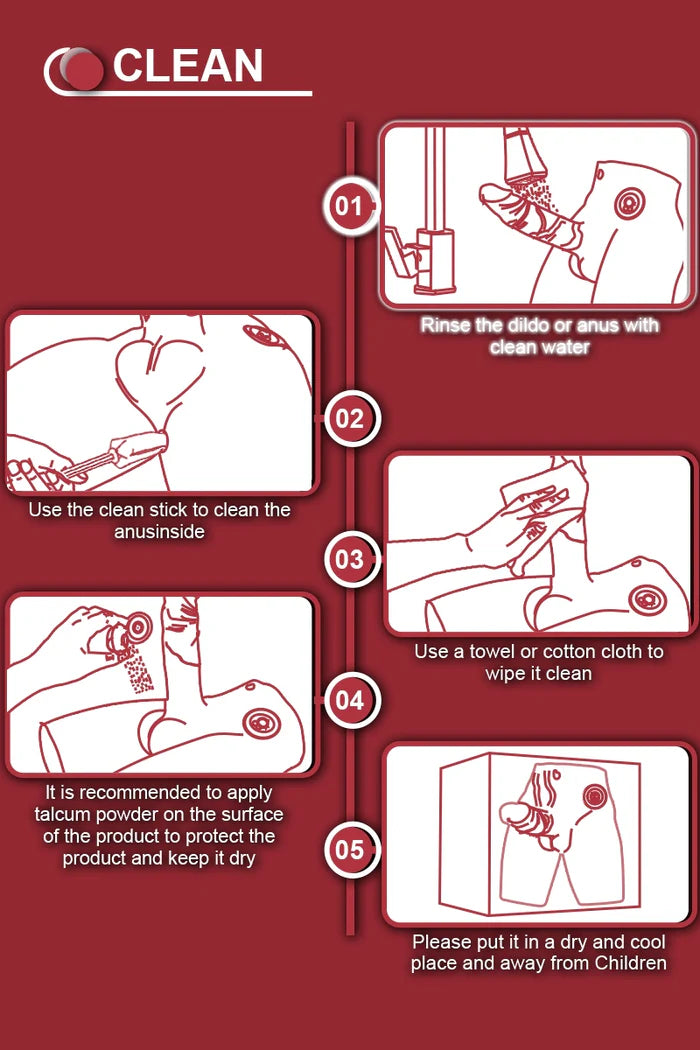 CLEAN

01

Rinse the dildo or anus with clean water

02

Use the clean stick to clean the anusinside

03

Use a towel or cotton cloth to wipe it clean

04

It is recommended to apply talcum powder on the surface of the product to protect the product and keep it dry

05

Please put it in a dry and cool place and away from Children